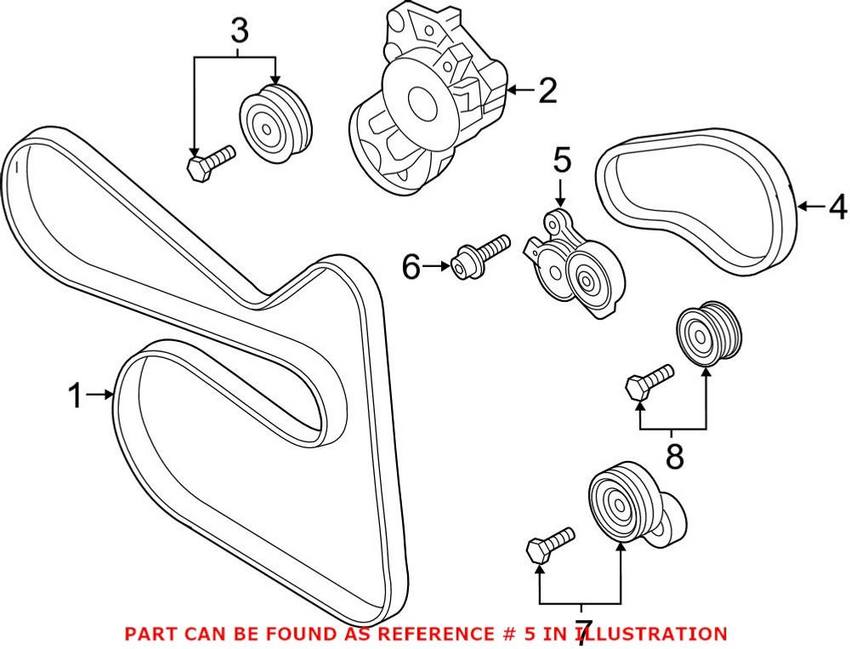 3
2
5
4
6
1
8
7
PART CAN BE FOUND AS REFERENCE # 5 IN ILLUSTRATION